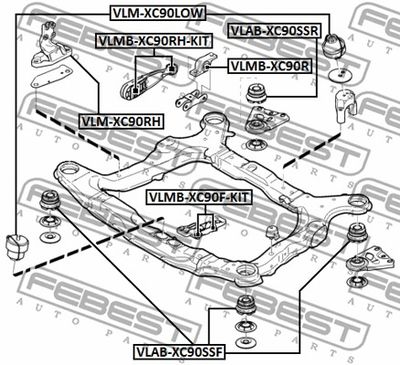 VLM-XC90LOW

VLAB-XC90SSR

VLMB-XC90RH-KIT

VLMB-XC90R

VLM-XC90RH

VLMB-XC90F-KIT

VLAB-XC90SSF

FEBEST
AUTO PARTS